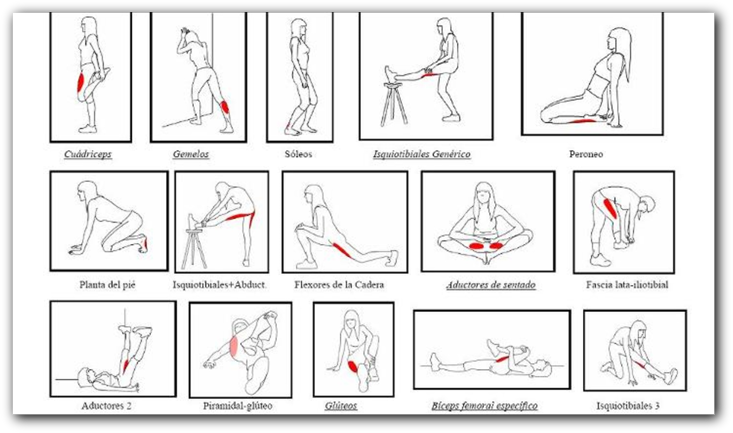 Cuádriceps

Gemelos

Sóleos

Isquiotibiales Genérico

Peroneo

Planta del pié

Isquiotibiales+Abduct.

Flexores de la Cadera

Aductores de sentado

Fascia lata-iliotibial

Aductores 2

Piramidal-glúteo

Glúteos

Bíceps femoral específico

Isquiotibiales 3